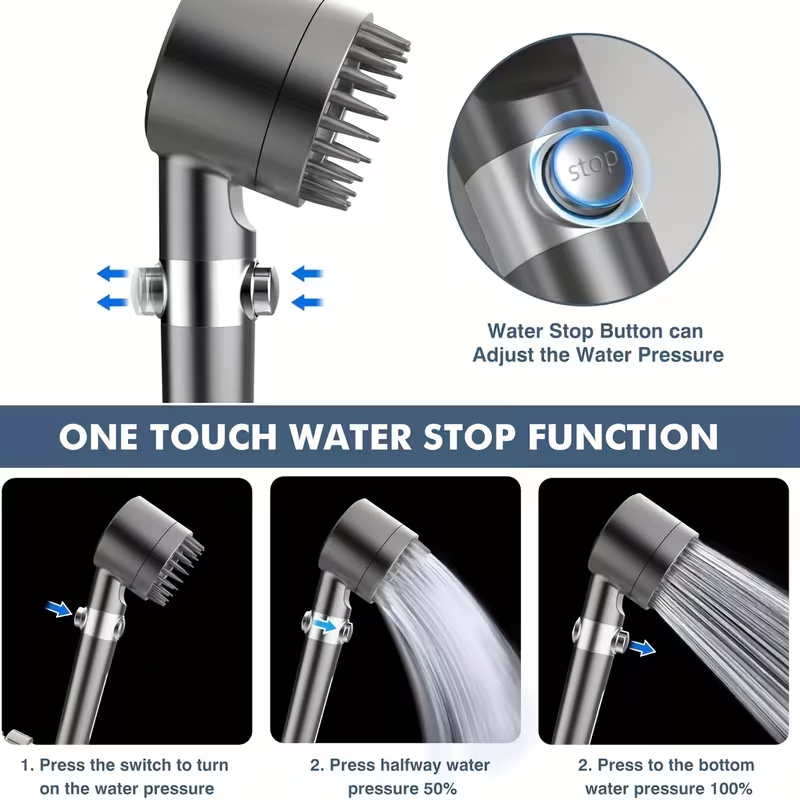 stop

Water Stop Button can Adjust the Water Pressure

ONE TOUCH WATER STOP FUNCTION

1. Press the switch to turn on the water pressure

2. Press halfway water pressure 50%

2. Press to the bottom water pressure 100%