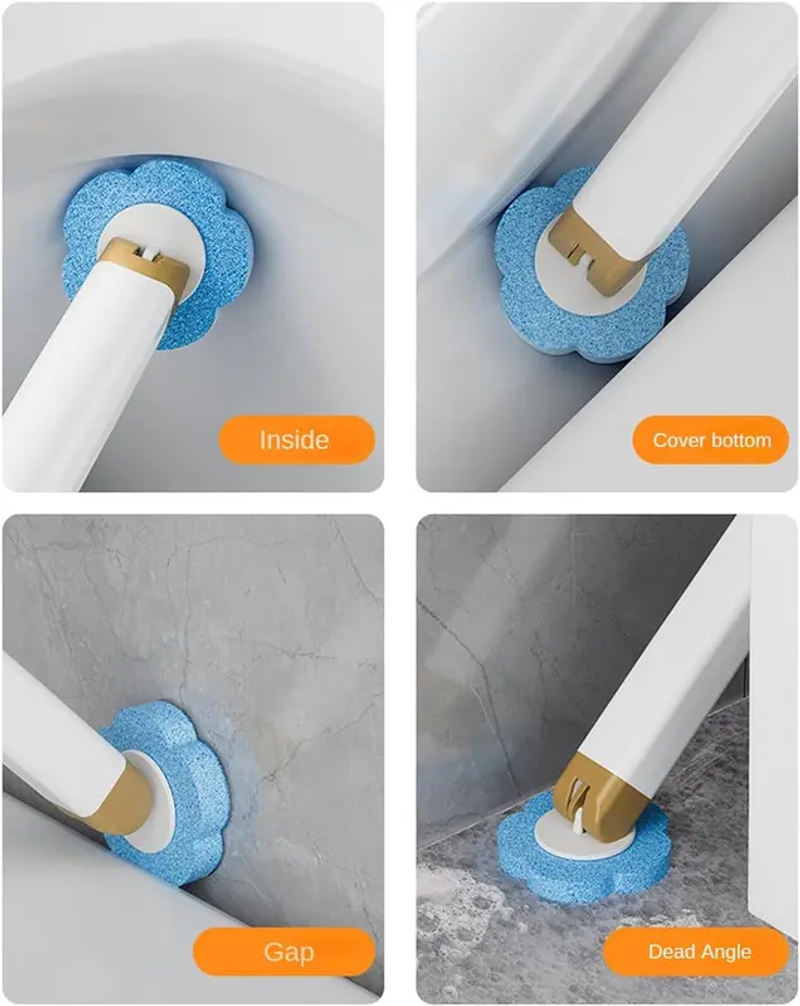 Inside

Cover bottom

Gap

Dead Angle