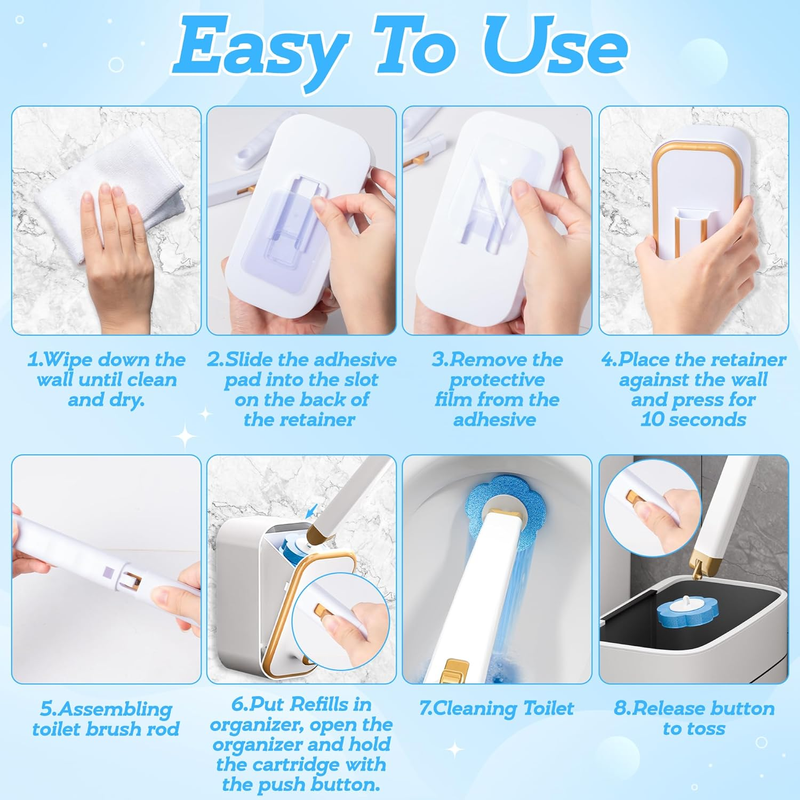 Easy To Use

1.Wipe down the wall until clean and dry.

2.Slide the adhesive pad into the slot on the back of the retainer

3.Remove the protective film from the adhesive

4.Place the retainer against the wall and press for 10 seconds

5.Assembling toilet brush rod

6.Put Refills in organizer, open the organizer and hold the cartridge with the push button.

7.Cleaning Toilet

8.Release button to toss