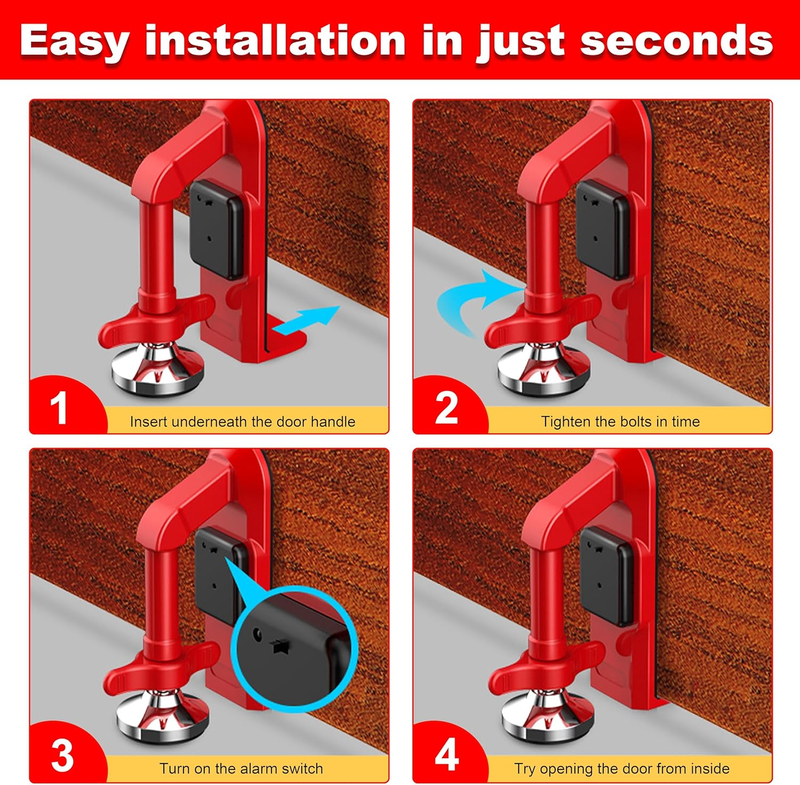 Easy installation in just seconds

1 Insert underneath the door handle

2 Tighten the bolts in time

3 Turn on the alarm switch

4 Try opening the door from inside