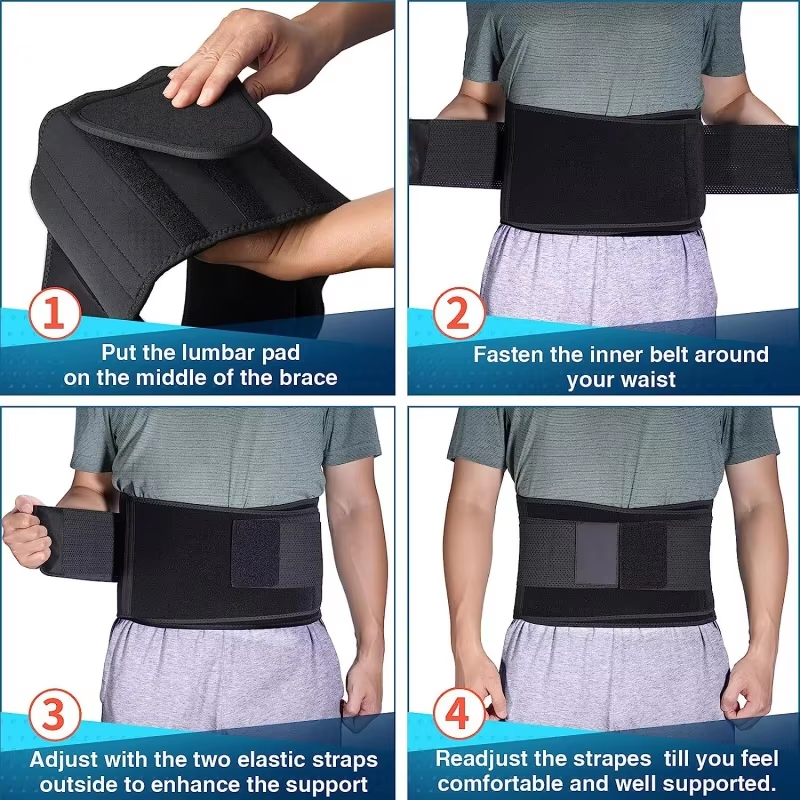 1
Put the lumbar pad on the middle of the brace

2
Fasten the inner belt around your waist

3
Adjust with the two elastic straps outside to enhance the support

4
Readjust the strapes till you feel comfortable and well supported.