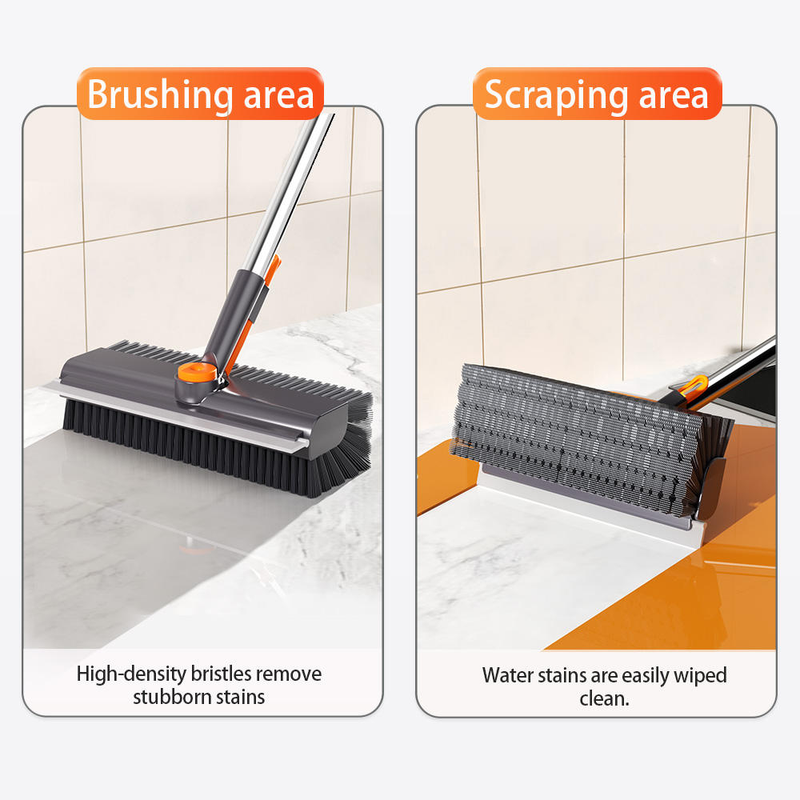 Brushing area

High-density bristles remove stubborn stains

Scraping area

Water stains are easily wiped clean.