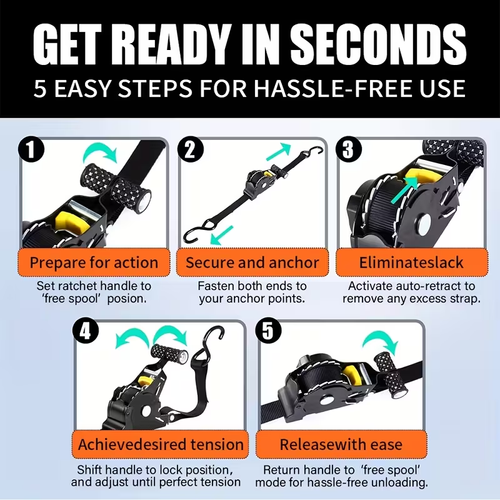 GET READY IN SECONDS
5 EASY STEPS FOR HASSLE-FREE USE

1
Prepare for action
Set ratchet handle to 'free spool' posion.

2
Secure and anchor
Fasten both ends to your anchor points.

3
Eliminateslack
Activate auto-retract to remove any excess strap.

4
Achievedesired tension
Shift handle to lock position, and adjust until perfect tension

5
Releasewith ease
Return handle to 'free spool' mode for hassle-free unloading.