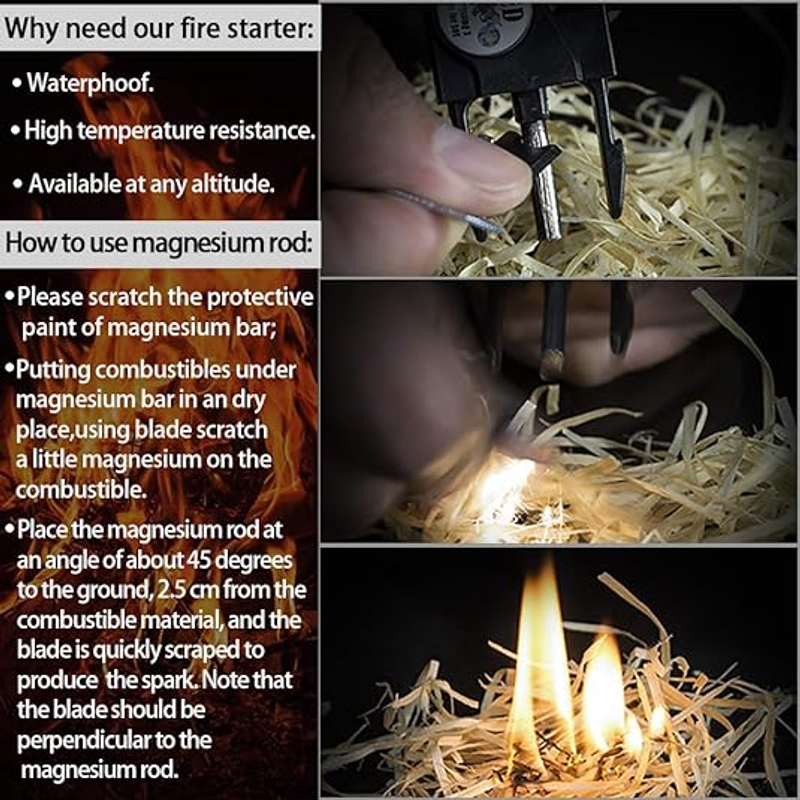 Why need our fire starter:

• Waterphoof.

• High temperature resistance.

• Available at any altitude.

How to use magnesium rod:

• Please scratch the protective paint of magnesium bar;

• Putting combustibles under magnesium bar in an dry place,using blade scratch a little magnesium on the combustible.

• Place the magnesium rod at an angle of about 45 degrees to the ground, 2.5 cm from the combustible material, and the blade is quickly scraped to produce the spark. Note that the blade should be perpendicular to the magnesium rod.