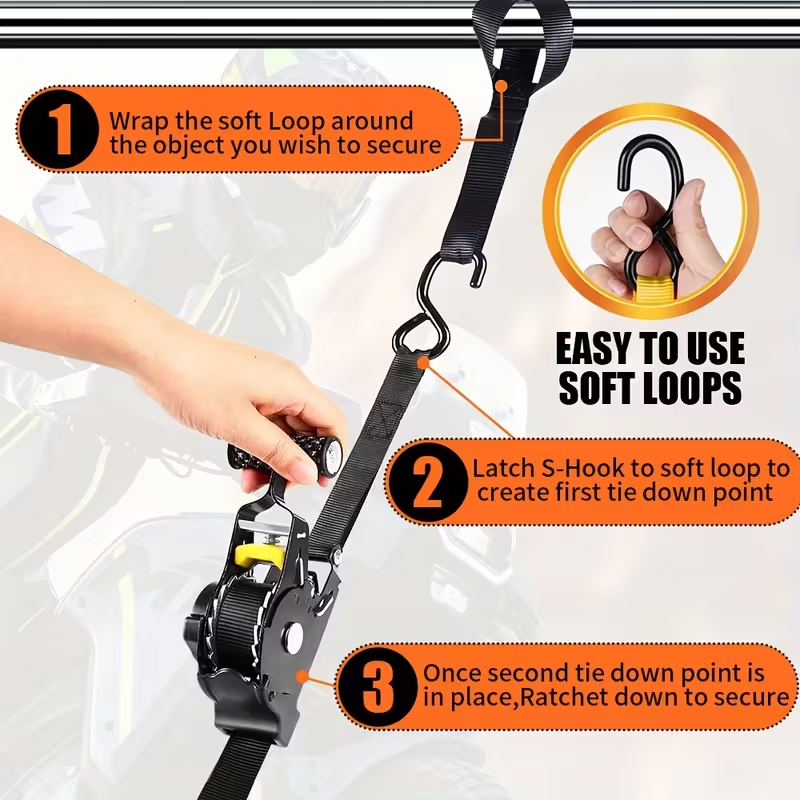 1 Wrap the soft Loop around the object you wish to secure

EASY TO USE SOFT LOOPS

2 Latch S-Hook to soft loop to create first tie down point

3 Once second tie down point is in place,Ratchet down to secure