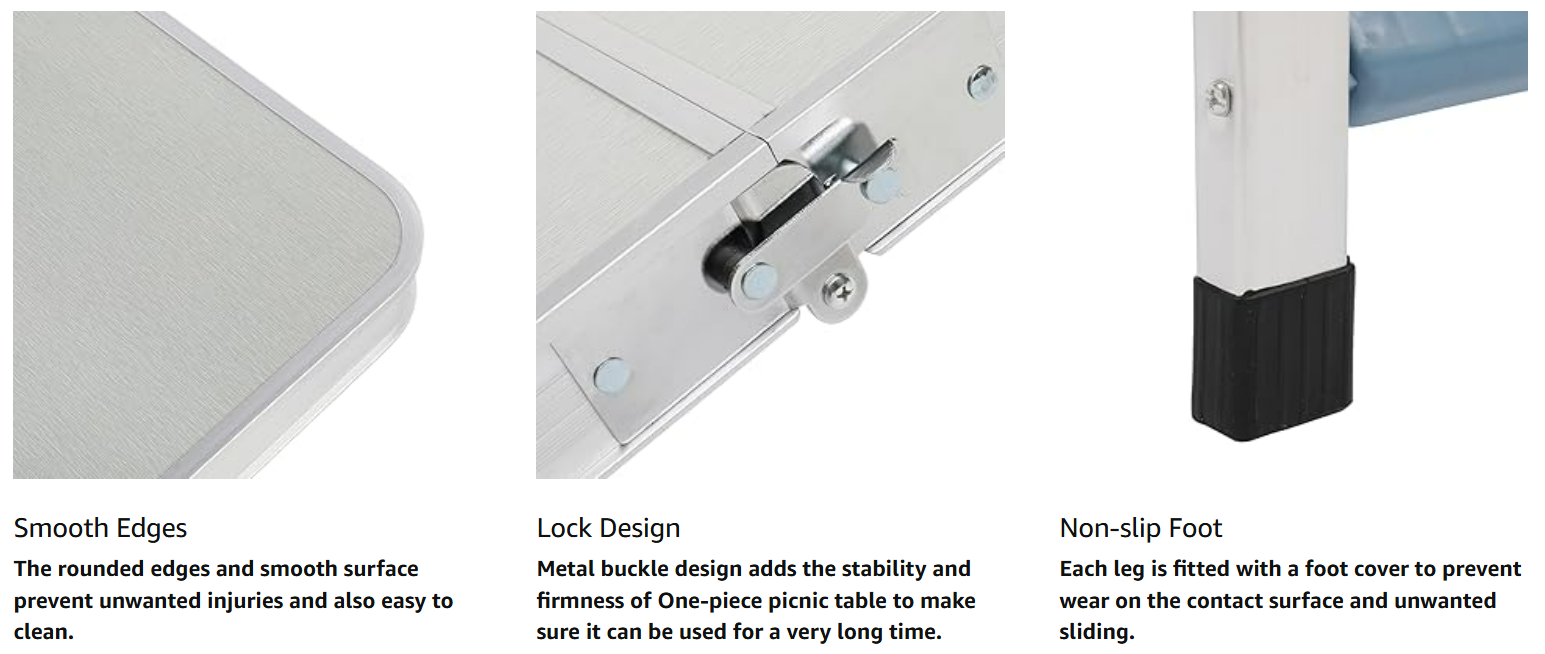 Smooth Edges
The rounded edges and smooth surface prevent unwanted injuries and also easy to clean.

Lock Design
Metal buckle design adds the stability and firmness of One-piece picnic table to make sure it can be used for a very long time.

Non-slip Foot
Each leg is fitted with a foot cover to prevent wear on the contact surface and unwanted sliding.