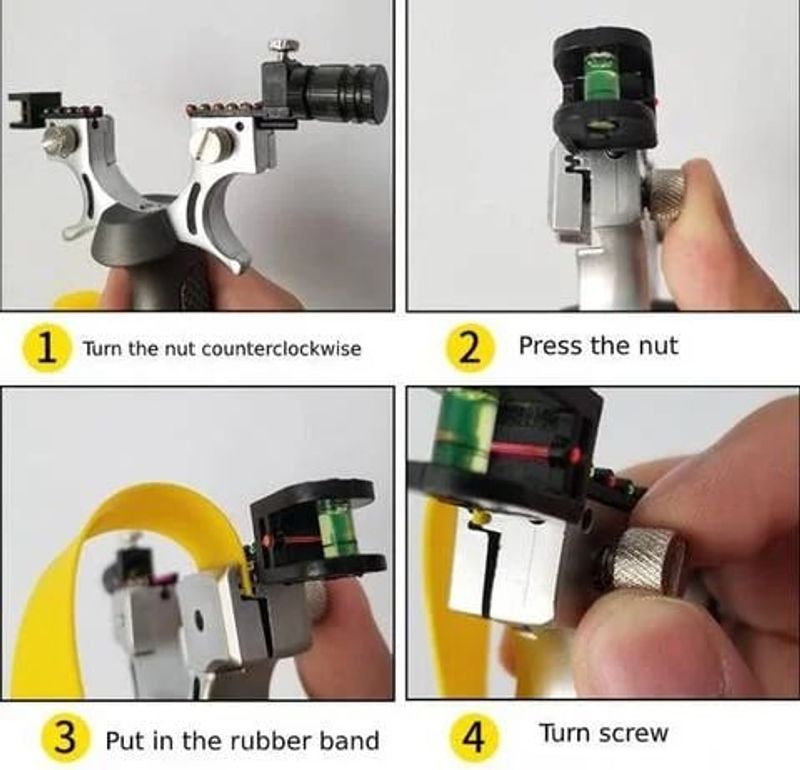 1 Turn the nut counterclockwise

2 Press the nut

3 Put in the rubber band

4 Turn screw