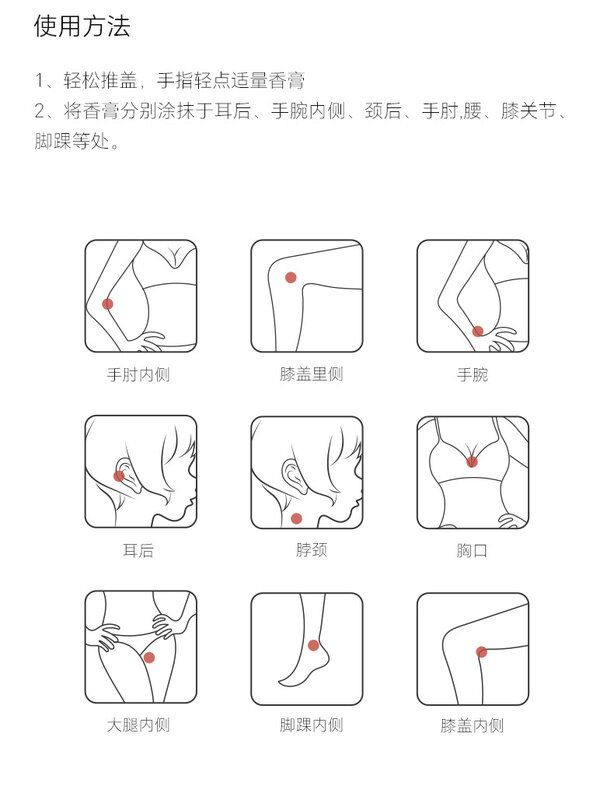 使用方法

1、轻松推盖，手指轻点适量香膏
2、将香膏分别涂抹于耳后、手腕内侧、颈后、手肘,腰、膝关节、脚踝等处。

手肘内侧

膝盖里侧

手腕

耳后

脖颈

胸口

大腿内侧

脚踝内侧

膝盖内侧