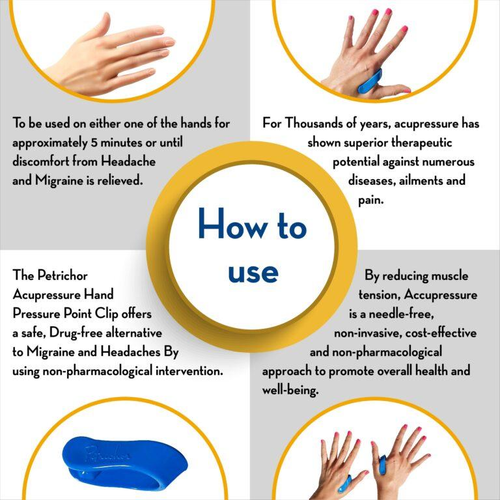 To be used on either one of the hands for approximately 5 minutes or until discomfort from Headache and Migraine is relieved.

For Thousands of years, acupressure has shown superior therapeutic potential against numerous diseases, ailments and pain.

How to use

The Petrichor Acupressure Hand Pressure Point Clip offers a safe, Drug-free alternative to Migraine and Headaches By using non-pharmacological intervention.

By reducing muscle tension, Accupressure is a needle-free, non-invasive, cost-effective and non-pharmacological approach to promote overall health and well-being.

Petrichor