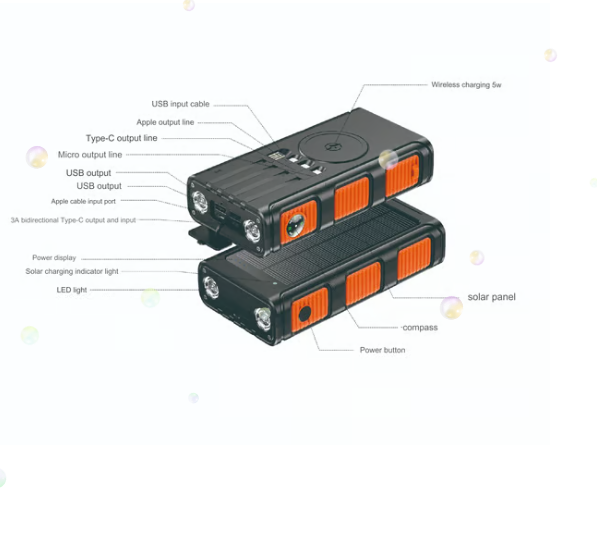 Wireless charging 5w
USB input cable
Apple output line
Type-C output line
Micro output line
USB output
USB output
Apple cable input port
3A bidirectional Type-C output and input
Power display
Solar charging indicator light
LED light
solar panel
compass
Power button