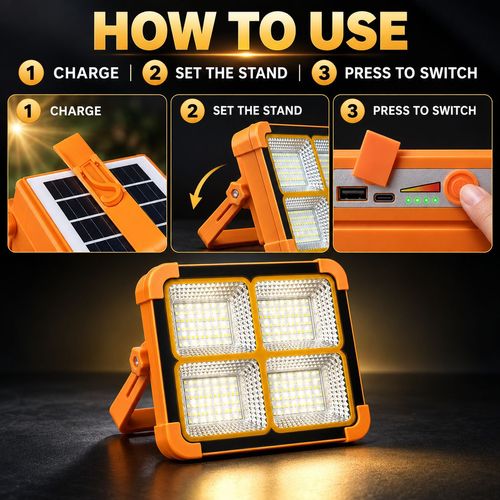 HOW TO USE

1 CHARGE | 2 SET THE STAND | 3 PRESS TO SWITCH

1 CHARGE

2 SET THE STAND

3 PRESS TO SWITCH