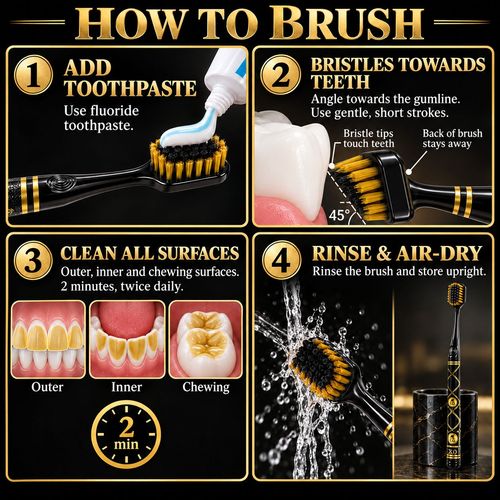 HOW TO BRUSH

1 ADD TOOTHPASTE
Use fluoride toothpaste.

2 BRISTLES TOWARDS TEETH
Angle towards the gumline. Use gentle, short strokes.
Bristle tips touch teeth
Back of brush stays away
45°

3 CLEAN ALL SURFACES
Outer, inner and chewing surfaces. 2 minutes, twice daily.
Outer
Inner
Chewing
2 min

4 RINSE & AIR-DRY
Rinse the brush and store upright.