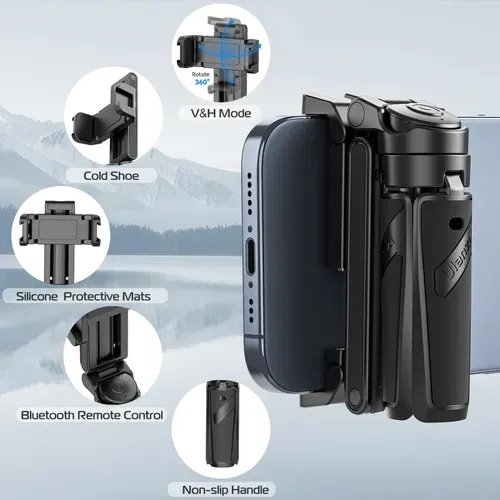 Rotate 360°

V&H Mode

Cold Shoe

Silicone Protective Mats

Bluetooth Remote Control

Non-slip Handle

Ulanzi