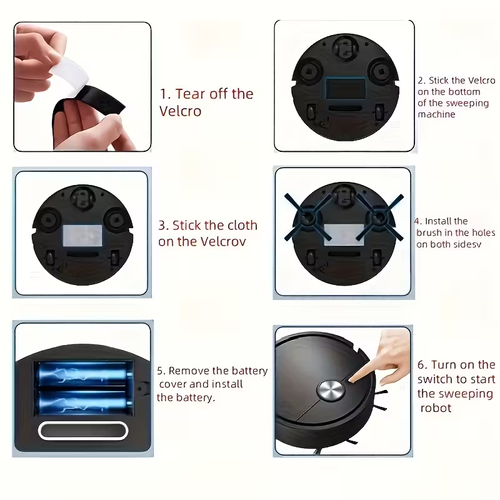 1. Tear off the Velcro

2. Stick the Velcro on the bottom of the sweeping machine

3. Stick the cloth on the Velcrov

4. Install the brush in the holes on both sidesv

5. Remove the battery cover and install the battery.

6. Turn on the switch to start the sweeping robot