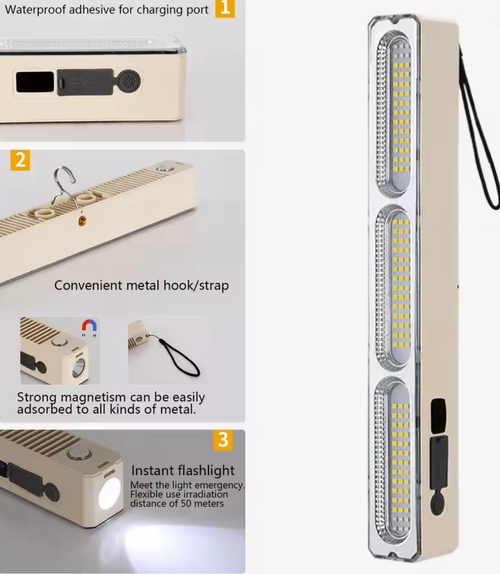 Waterproof adhesive for charging port 1

2

Convenient metal hook/strap

Strong magnetism can be easily adsorbed to all kinds of metal.

3

Instant flashlight

Meet the light emergency. Flexible use irradiation distance of 50 meters