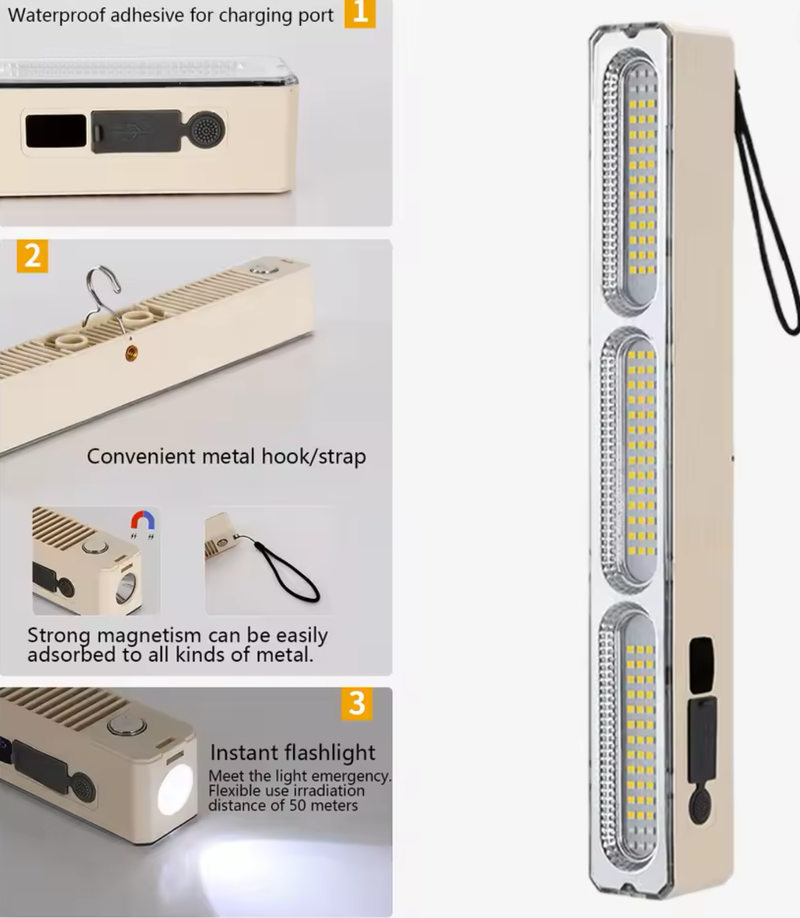 Waterproof adhesive for charging port 1

2

Convenient metal hook/strap

Strong magnetism can be easily adsorbed to all kinds of metal.

3

Instant flashlight

Meet the light emergency. Flexible use irradiation distance of 50 meters