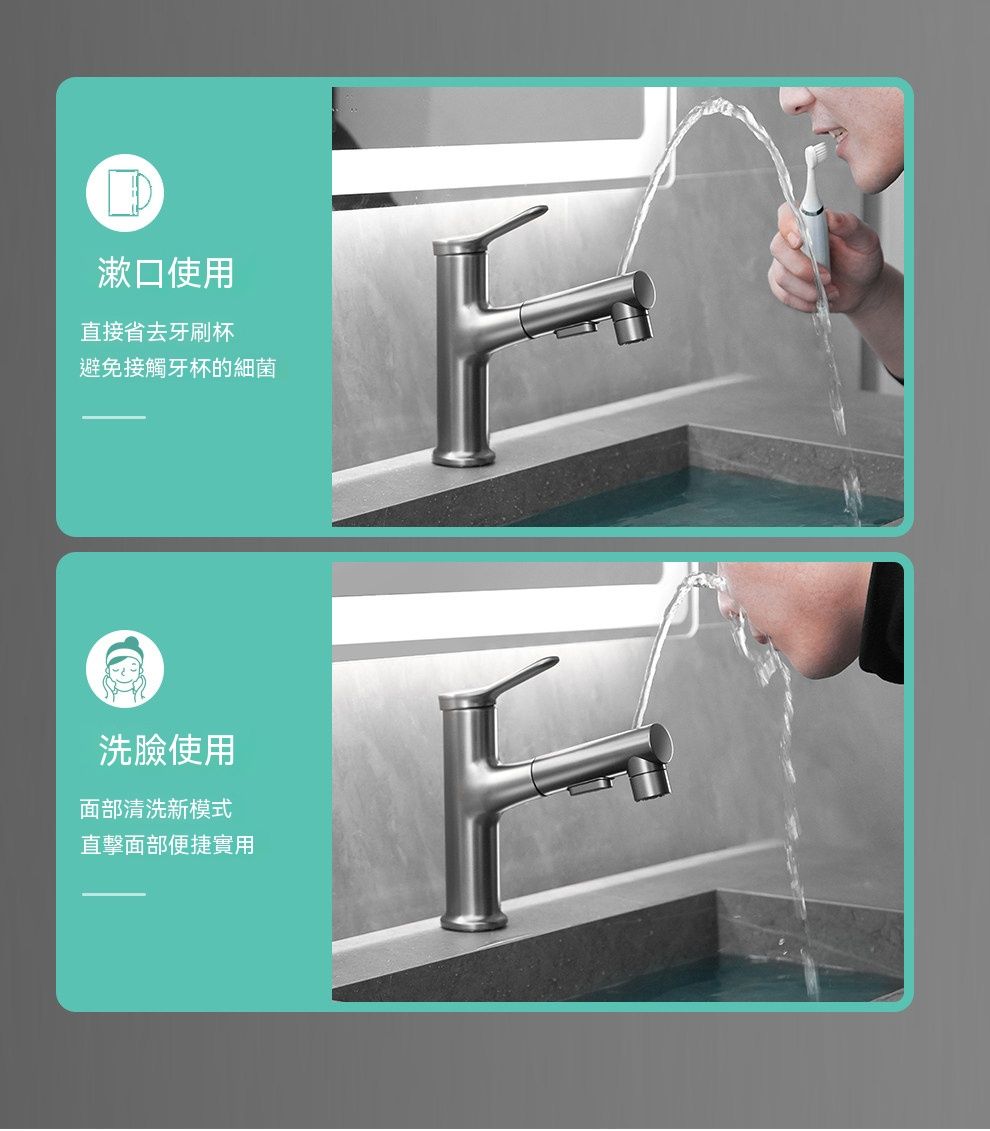 漱口使用

直接省去牙刷杯
避免接觸牙杯的細菌

洗臉使用

面部清洗新模式
直擊面部便捷實用