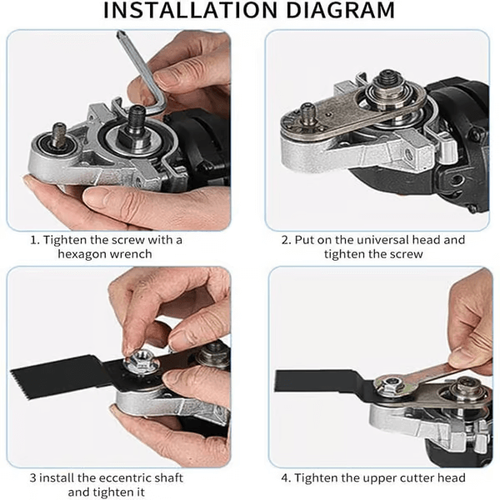 INSTALLATION DIAGRAM

1. Tighten the screw with a hexagon wrench

2. Put on the universal head and tighten the screw

3 install the eccentric shaft and tighten it

4. Tighten the upper cutter head