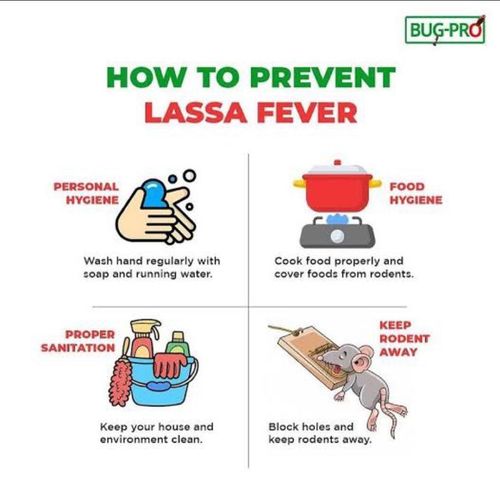 BUG-PRO

HOW TO PREVENT LASSA FEVER

PERSONAL HYGIENE

Wash hand regularly with soap and running water.

FOOD HYGIENE

Cook food properly and cover foods from rodents.

PROPER SANITATION

Keep your house and environment clean.

KEEP RODENT AWAY

Block holes and keep rodents away.