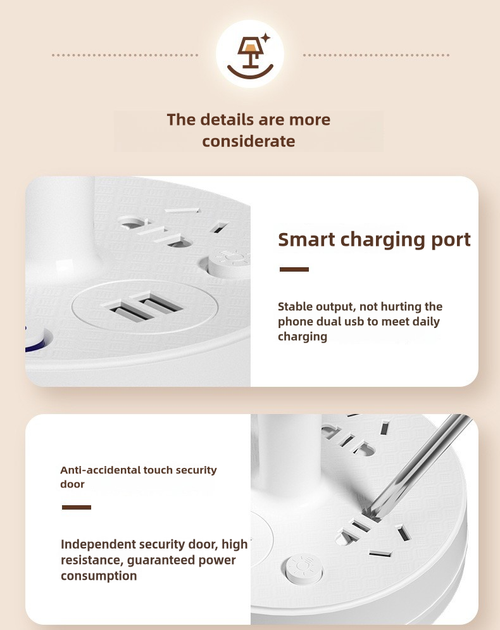 The details are more considerate

Smart charging port

Stable output, not hurting the phone dual usb to meet daily charging

Anti-accidental touch security door

Independent security door, high resistance, guaranteed power consumption