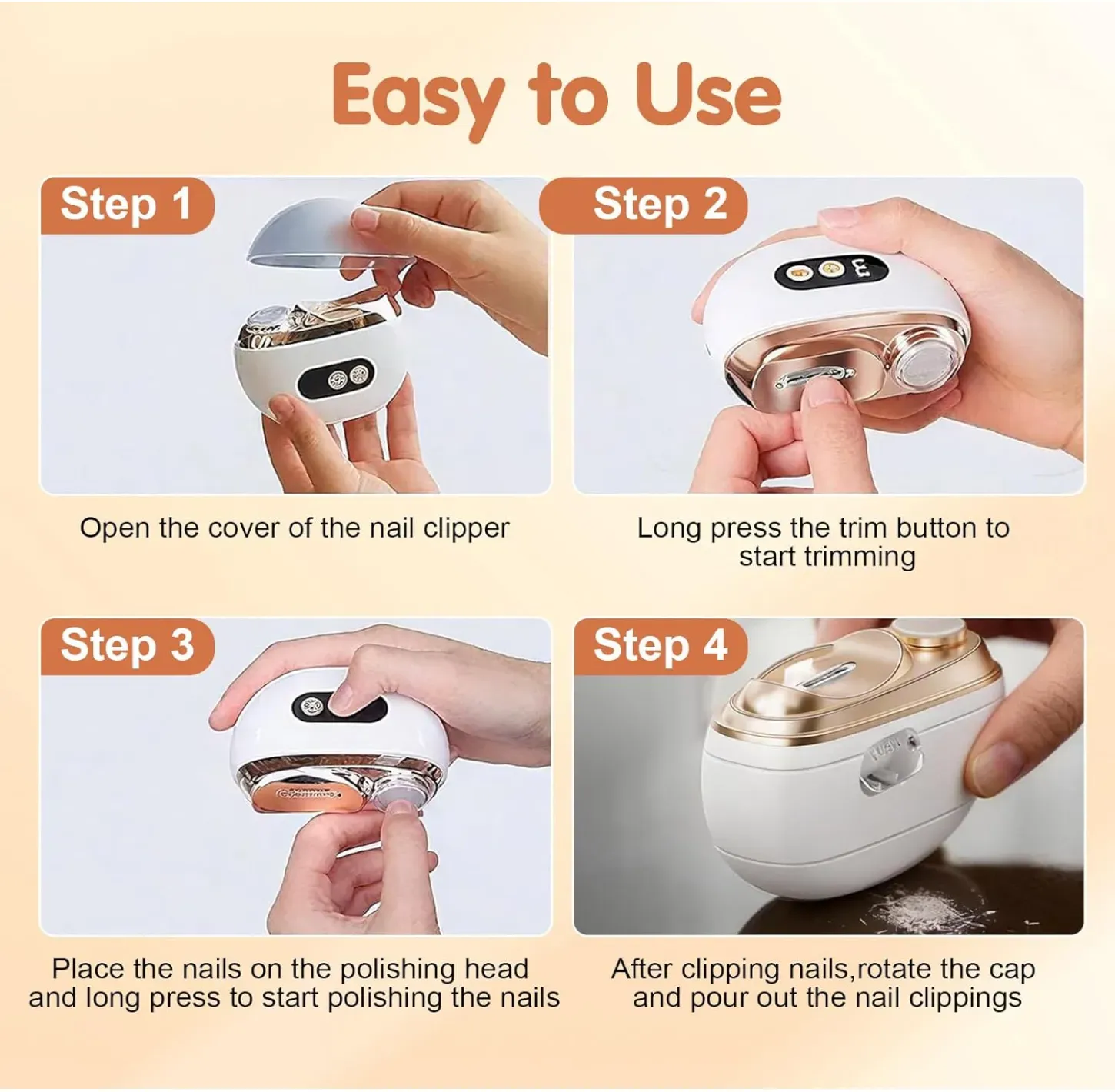 Easy to Use

Step 1

Open the cover of the nail clipper

Step 2

Long press the trim button to start trimming

Step 3

Place the nails on the polishing head and long press to start polishing the nails

Step 4

After clipping nails,rotate the cap and pour out the nail clippings