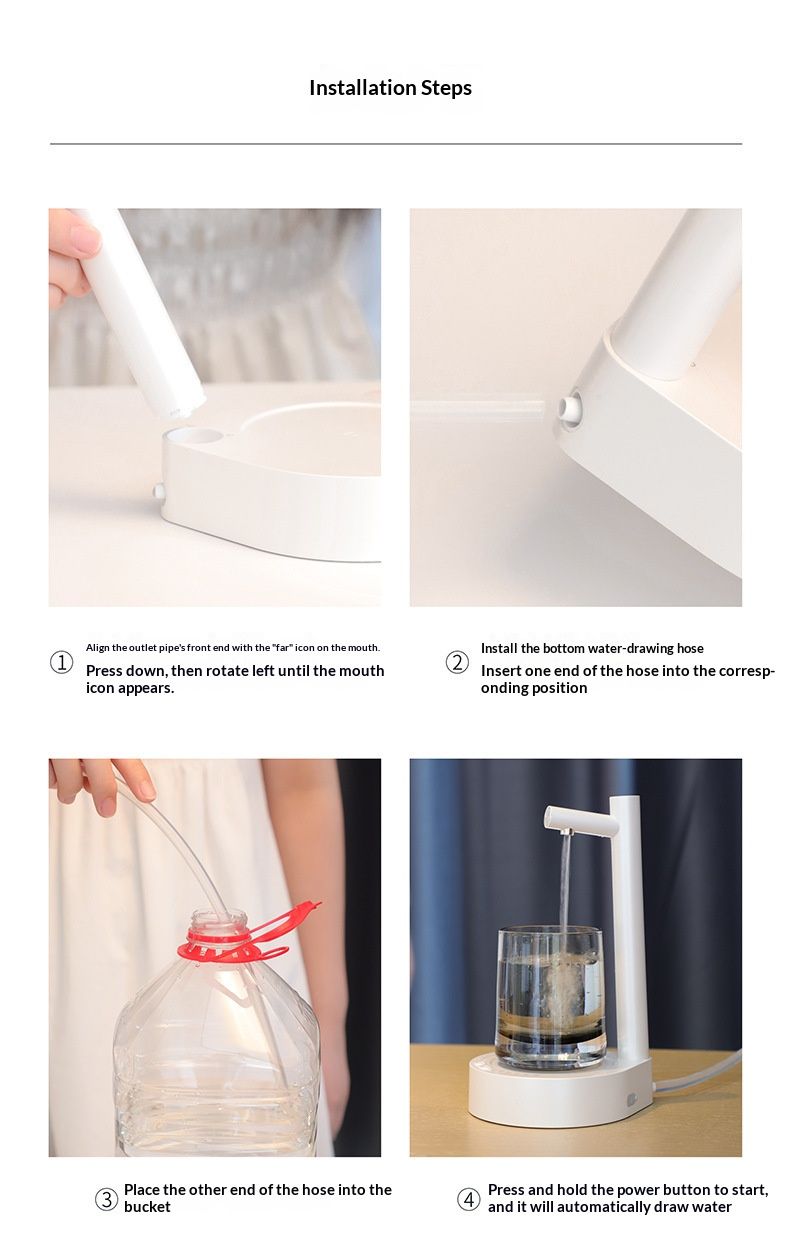 Installation Steps

① Align the outlet pipe's front end with the "far" icon on the mouth.
Press down, then rotate left until the mouth icon appears.

② Install the bottom water-drawing hose
Insert one end of the hose into the corresponding position

③ Place the other end of the hose into the bucket

④ Press and hold the power button to start, and it will automatically draw water