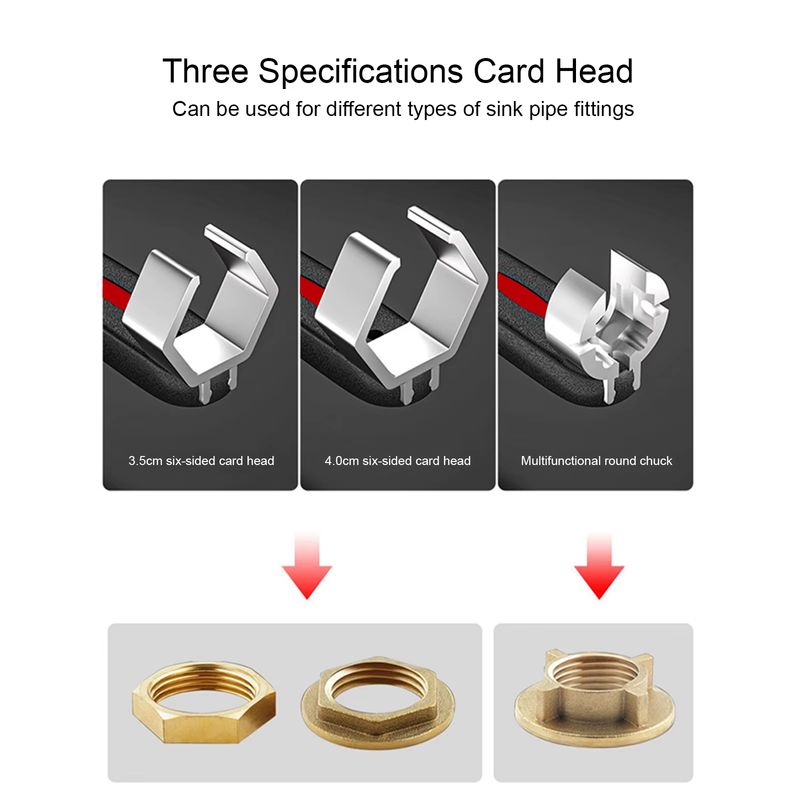 Three Specifications Card Head
Can be used for different types of sink pipe fittings

3.5cm six-sided card head

4.0cm six-sided card head

Multifunctional round chuck