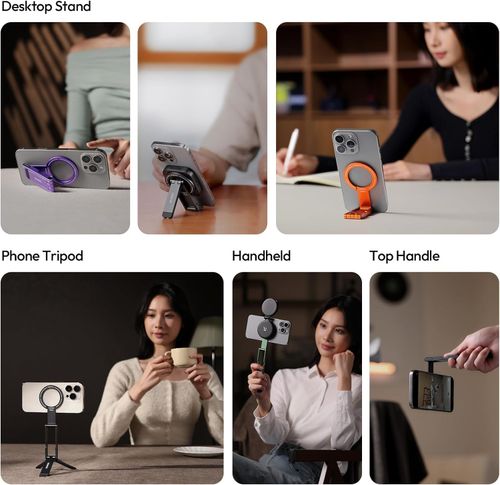 Desktop Stand

Phone Tripod

Handheld

Top Handle