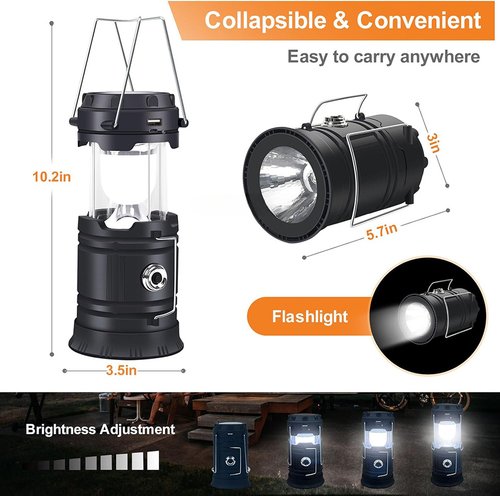 Collapsible & Convenient

Easy to carry anywhere

10.2in

3.5in

3in

5.7in

Flashlight

Brightness Adjustment