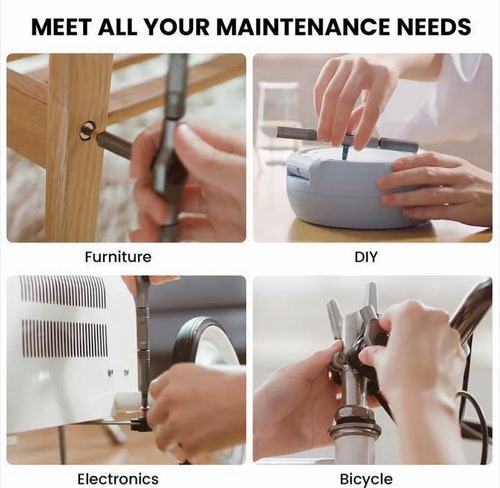 MEET ALL YOUR MAINTENANCE NEEDS

Furniture

DIY

Electronics

Bicycle