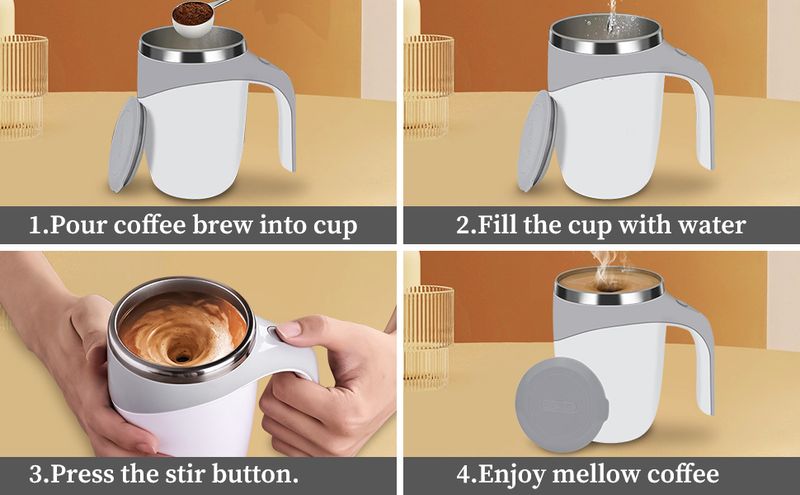 1.Pour coffee brew into cup

2.Fill the cup with water

3.Press the stir button.

4.Enjoy mellow coffee