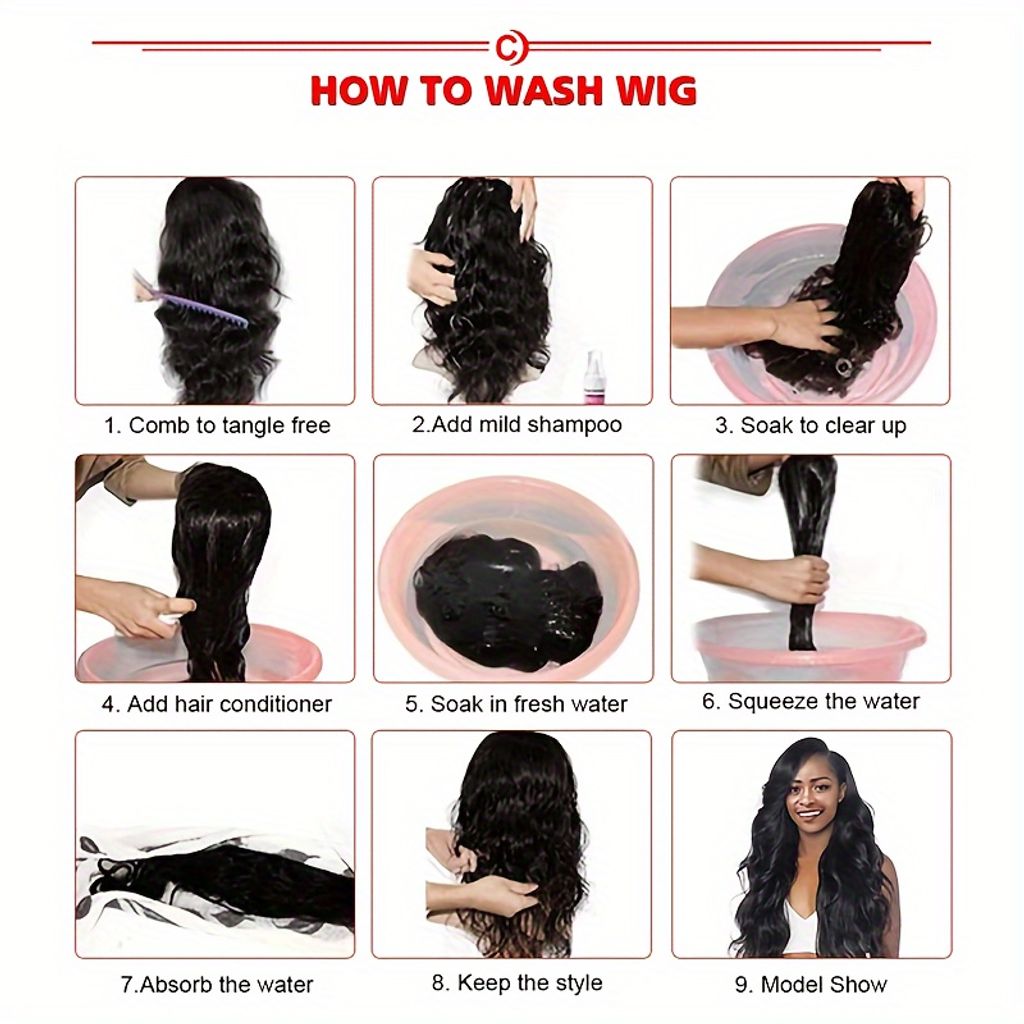 C

HOW TO WASH WIG

1. Comb to tangle free

2.Add mild shampoo

3. Soak to clear up

4. Add hair conditioner

5. Soak in fresh water

6. Squeeze the water

7.Absorb the water

8. Keep the style

9. Model Show