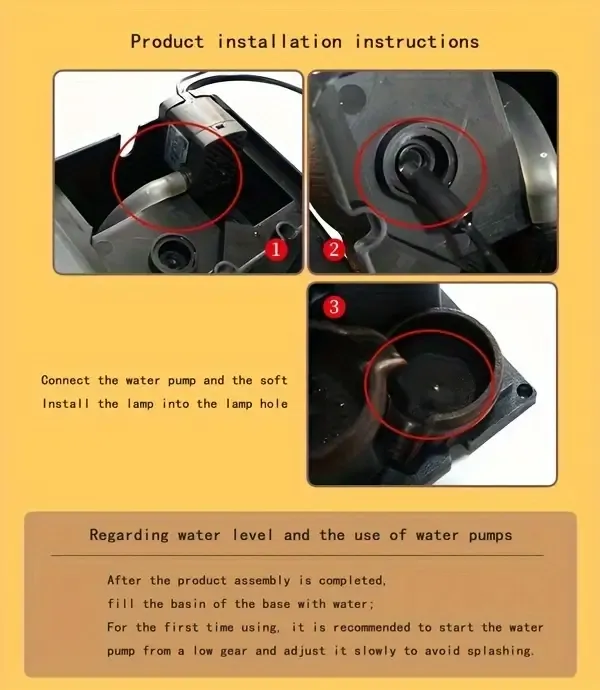 Product installation instructions

1

2

3

Connect the water pump and the soft
Install the lamp into the lamp hole

Regarding water level and the use of water pumps

After the product assembly is completed,
fill the basin of the base with water;
For the first time using, it is recommended to start the water pump from a low gear and adjust it slowly to avoid splashing.