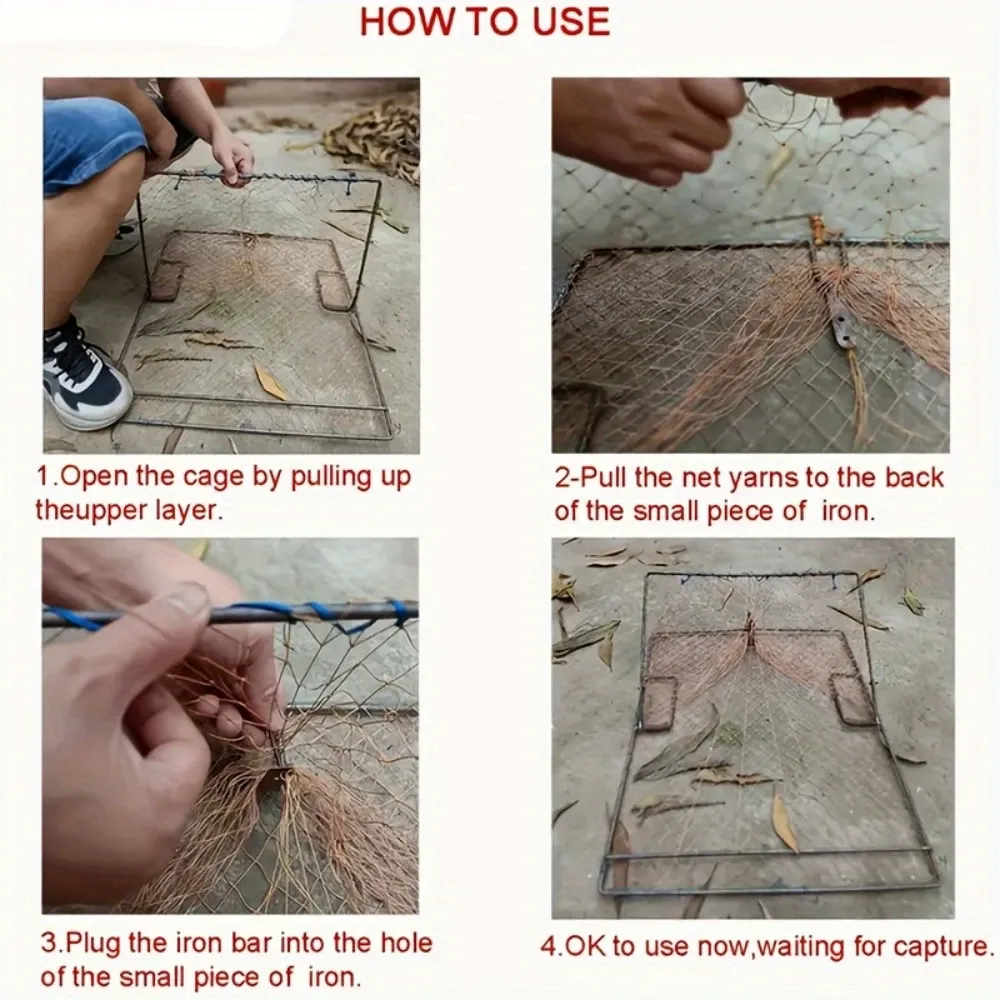 HOW TO USE

1.Open the cage by pulling up theupper layer.

2-Pull the net yarns to the back of the small piece of iron.

3.Plug the iron bar into the hole of the small piece of iron.

4.OK to use now,waiting for capture.