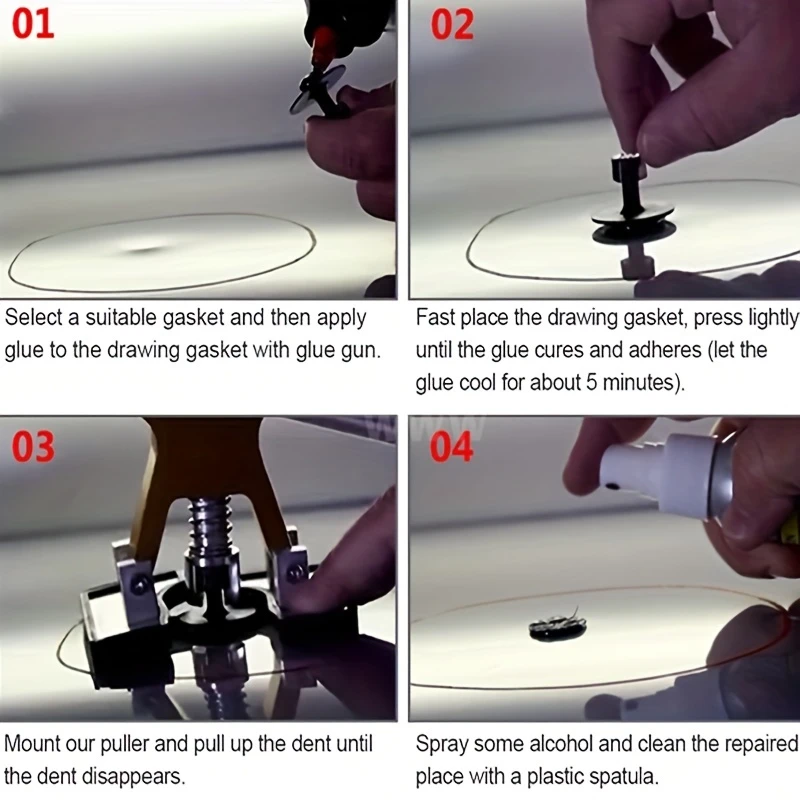 01

Select a suitable gasket and then apply glue to the drawing gasket with glue gun.

02

Fast place the drawing gasket, press lightly until the glue cures and adheres (let the glue cool for about 5 minutes).

03

Mount our puller and pull up the dent until the dent disappears.

04

Spray some alcohol and clean the repaired place with a plastic spatula.