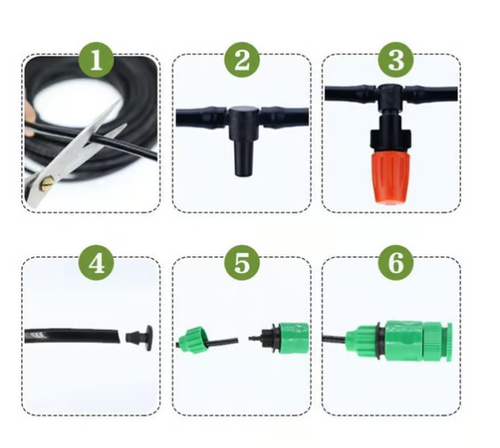 1

2

3

4

5

6