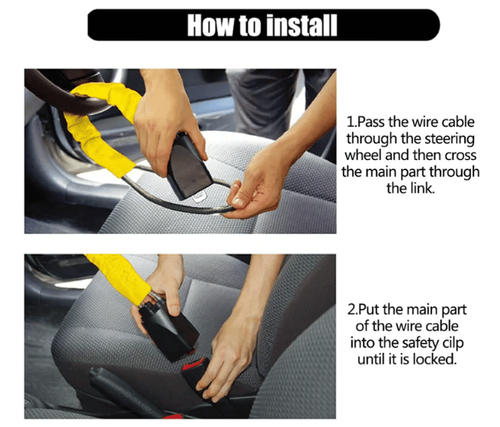 How to install

1.Pass the wire cable through the steering wheel and then cross the main part through the link.

2.Put the main part of the wire cable into the safety cilp until it is locked.