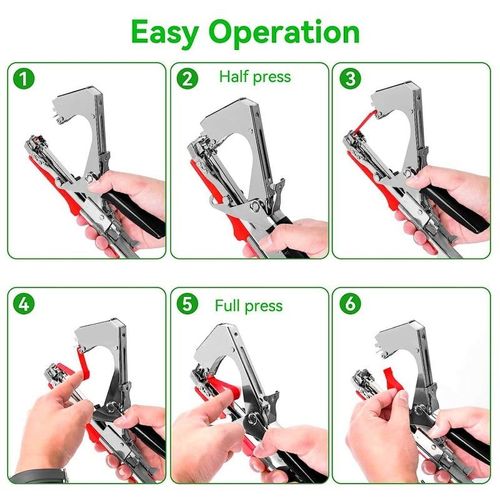 Easy Operation

1

2 Half press

3

4

5 Full press

6