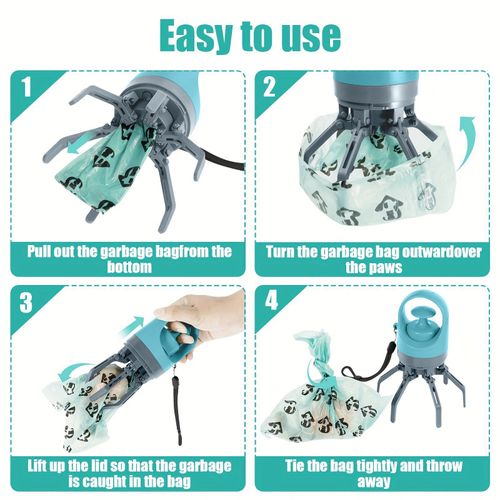 Easy to use

1

Pull out the garbage bagfrom the bottom

2

Turn the garbage bag outwardover the paws

3

Lift up the lid so that the garbage is caught in the bag

4

Tie the bag tightly and throw away