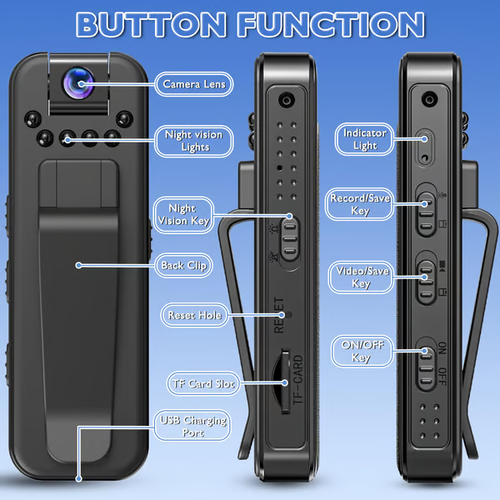 BUTTON FUNCTION

Camera Lens

Night vision Lights

Night Vision Key

Back Clip

Reset Hole

TF Card Slot

USB Charging Port

RESET

TF-CARD

Indicator Light

Record/Save Key

Video/Save Key

ON/OFF Key

ON

OFF