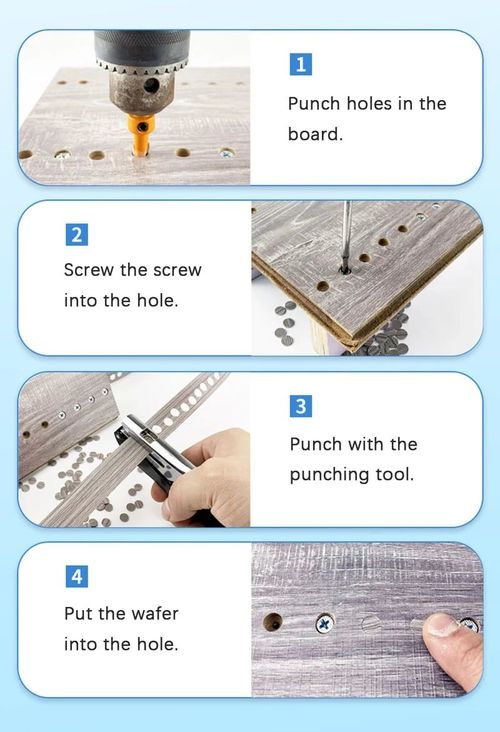 1
Punch holes in the board.

2
Screw the screw into the hole.

3
Punch with the punching tool.

4
Put the wafer into the hole.