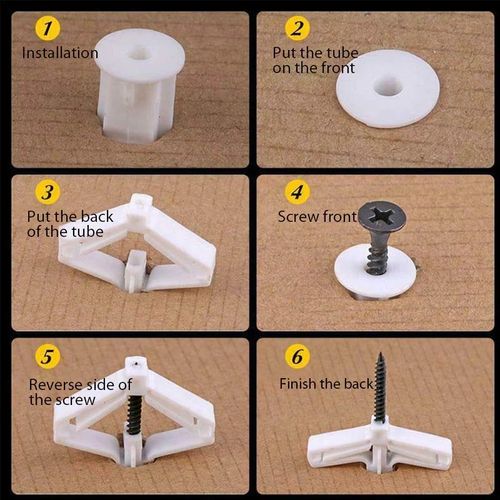 1
Installation

2
Put the tube on the front

3
Put the back of the tube

4
Screw front

5
Reverse side of the screw

6
Finish the back