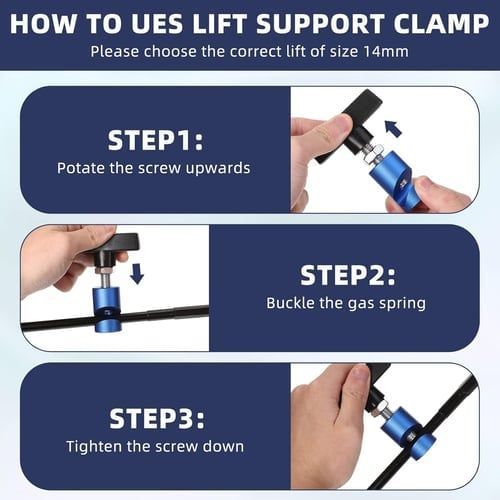 HOW TO UES LIFT SUPPORT CLAMP
Please choose the correct lift of size 14mm

STEP1:
Potate the screw upwards

STEP2:
Buckle the gas spring

STEP3:
Tighten the screw down