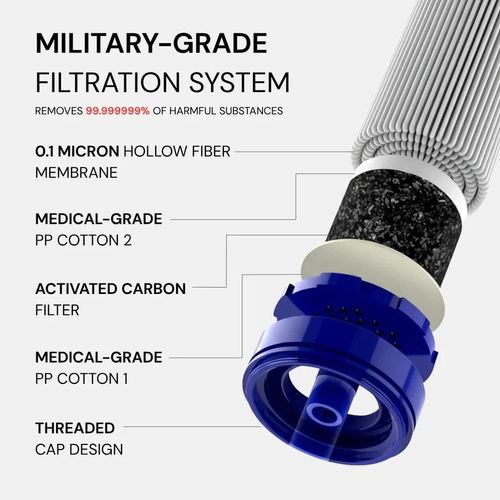 MILITARY-GRADE
FILTRATION SYSTEM

REMOVES 99.999999% OF HARMFUL SUBSTANCES

0.1 MICRON HOLLOW FIBER MEMBRANE

MEDICAL-GRADE PP COTTON 2

ACTIVATED CARBON FILTER

MEDICAL-GRADE PP COTTON 1

THREADED CAP DESIGN