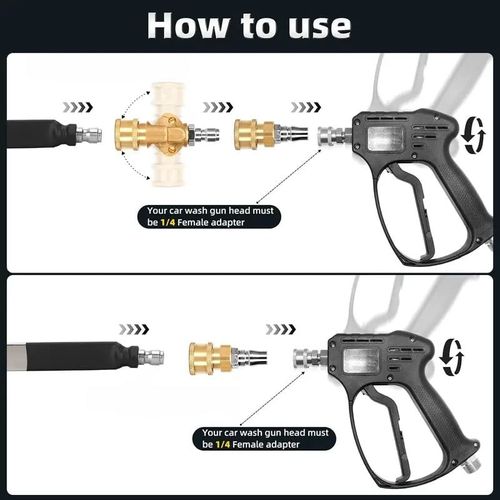 How to use

Your car wash gun head must be 1/4 Female adapter

Your car wash gun head must be 1/4 Female adapter