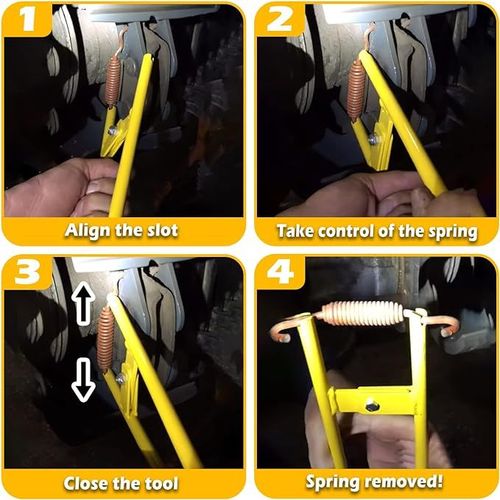 1

Align the slot

2

Take control of the spring

3

Close the tool

4

Spring removed!