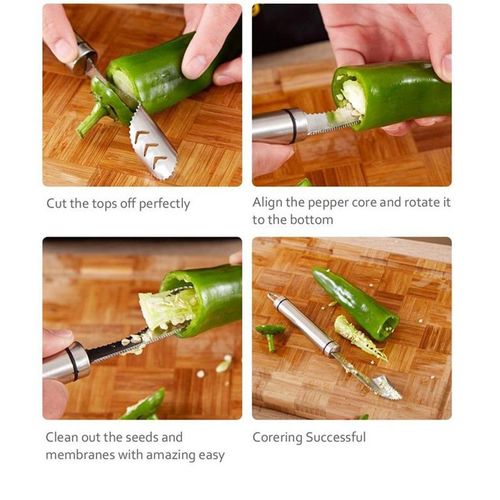 Cut the tops off perfectly

Align the pepper core and rotate it to the bottom

Clean out the seeds and membranes with amazing easy

Corering Successful