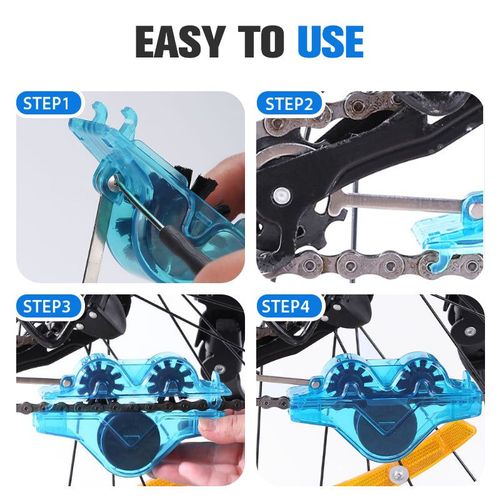 EASY TO USE

STEP1

STEP2

STEP3

STEP4