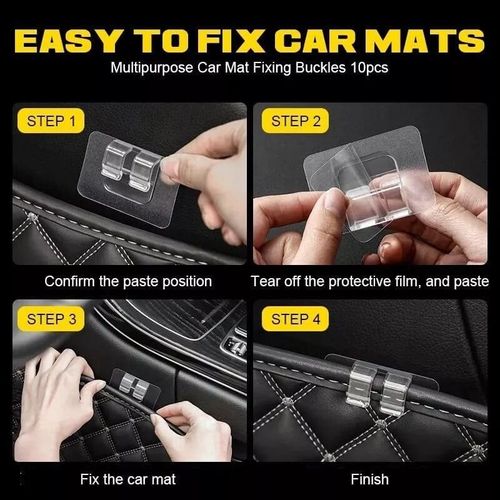 EASY TO FIX CAR MATS
Multipurpose Car Mat Fixing Buckles 10pcs

STEP 1
Confirm the paste position

STEP 2
Tear off the protective film, and paste

STEP 3
Fix the car mat

STEP 4
Finish