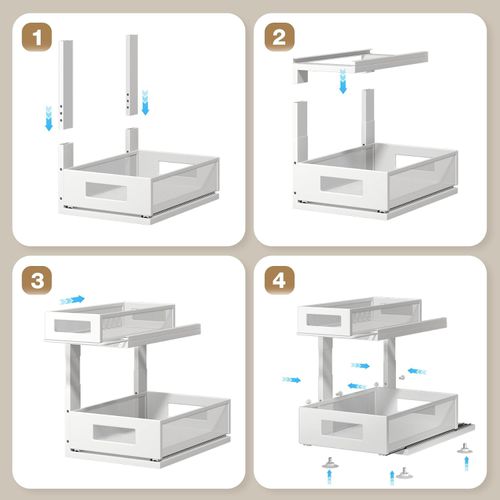 1

2

3

4